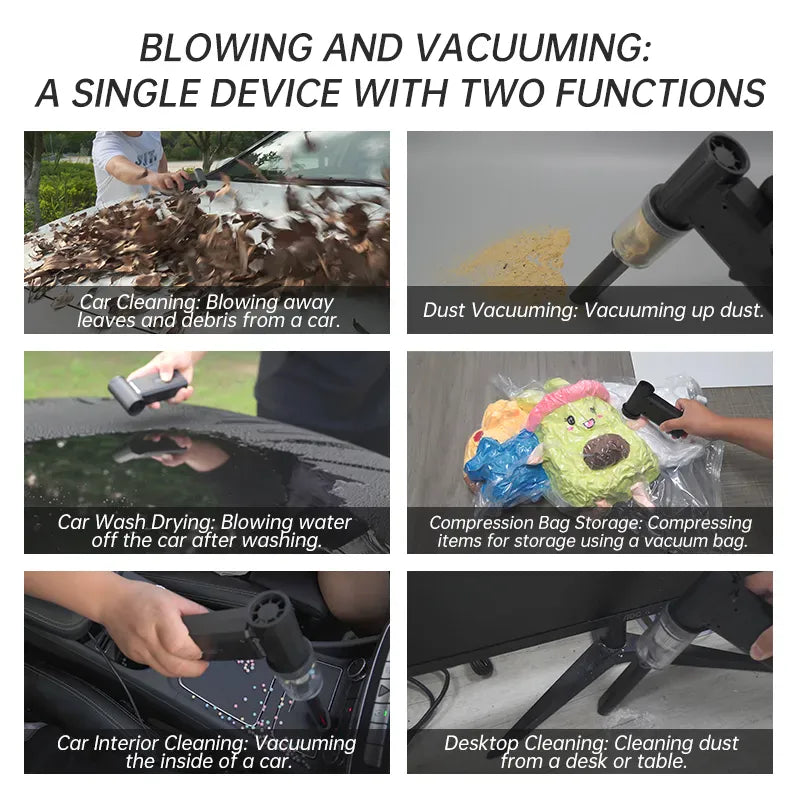 BLOWING AND VACUUMING:
A SINGLE DEVICE WITH TWO FUNCTIONS

Car Cleaning: Blowing away leaves and debris from a car.

Dust Vacuuming: Vacuuming up dust.

Car Wash Drying: Blowing water off the car after washing.

Compression Bag Storage: Compressing items for storage using a vacuum bag.

Car Interior Cleaning: Vacuuming the inside of a car.

Desktop Cleaning: Cleaning dust from a desk or table.